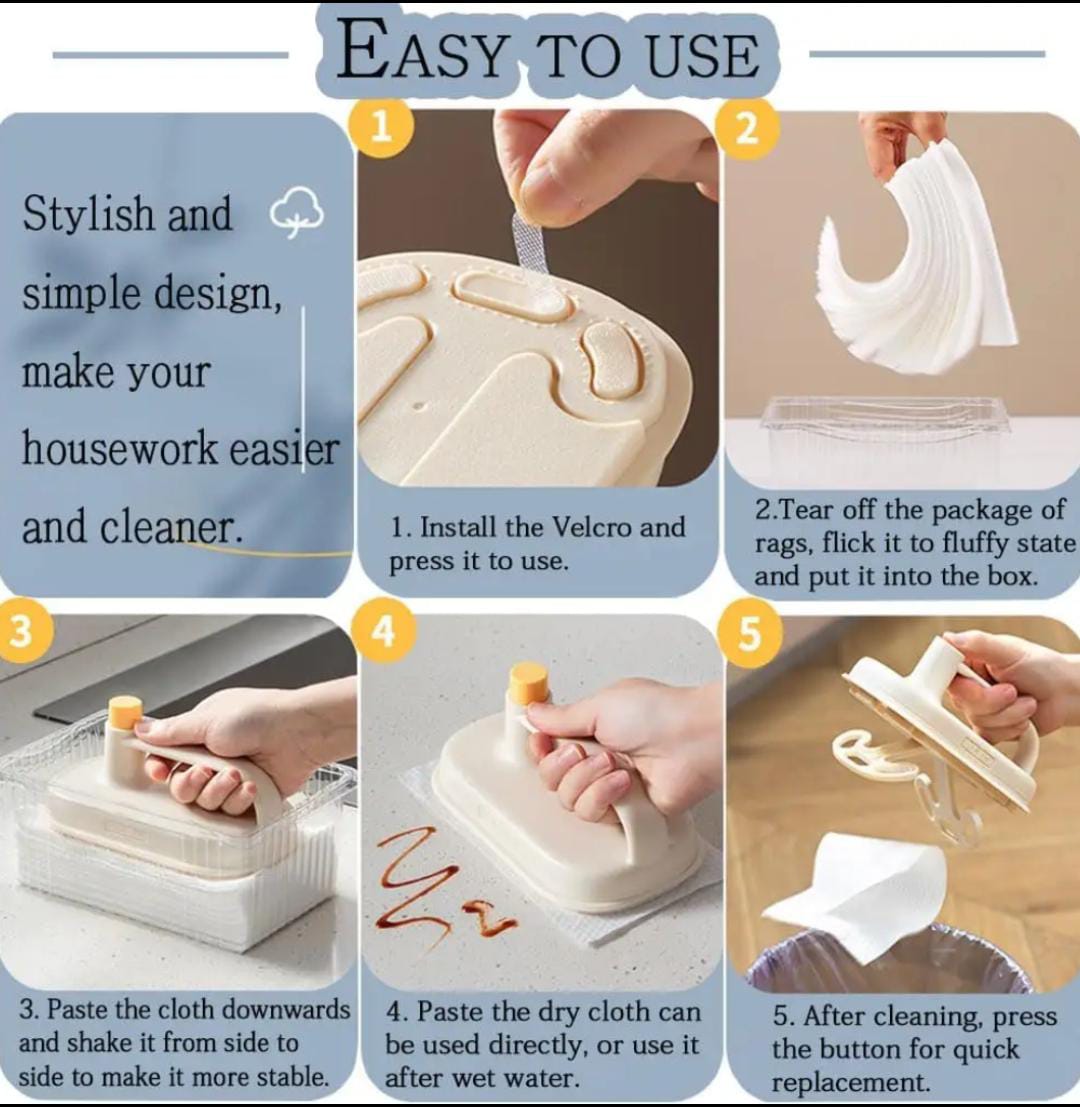 EASY TO USE

Stylish and simple design, make your housework easier and cleaner.

1

1. Install the Velcro and press it to use.

2

2.Tear off the package of rags, flick it to fluffy state and put it into the box.

3

3. Paste the cloth downwards and shake it from side to side to make it more stable.

4

4. Paste the dry cloth can be used directly, or use it after wet water.

5

5. After cleaning, press the button for quick replacement.